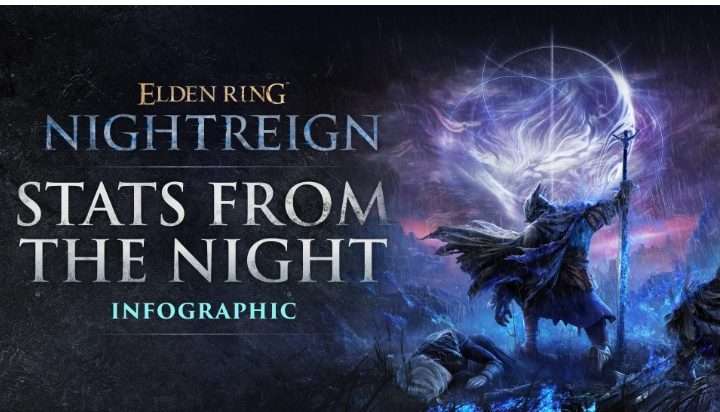 ELDEN RING
NIGHTREIGN

STATS FROM THE NIGHT

INFOGRAPHIC